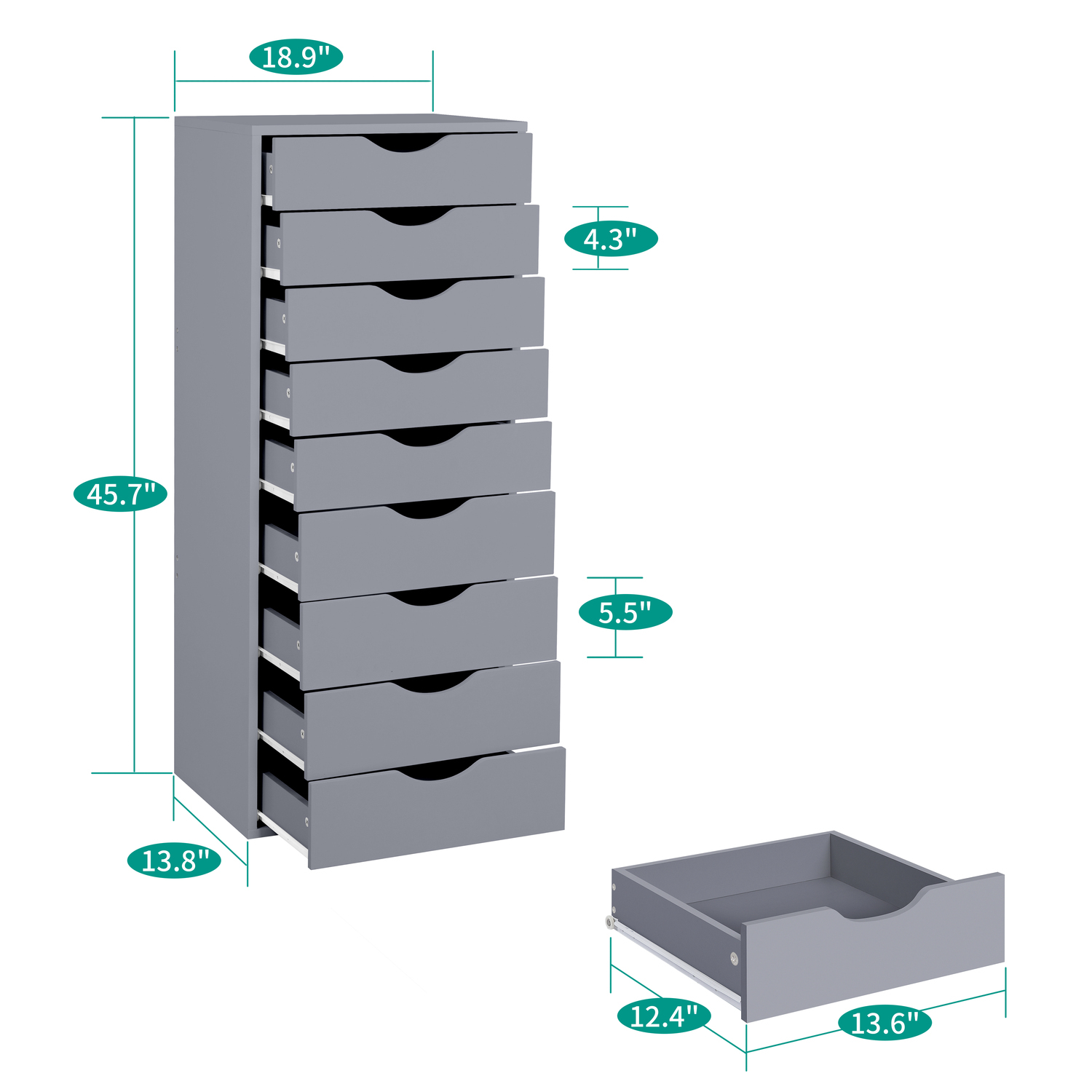 18.9"

4.3"

45.7"

5.5"

13.8"

12.4"

13.6"