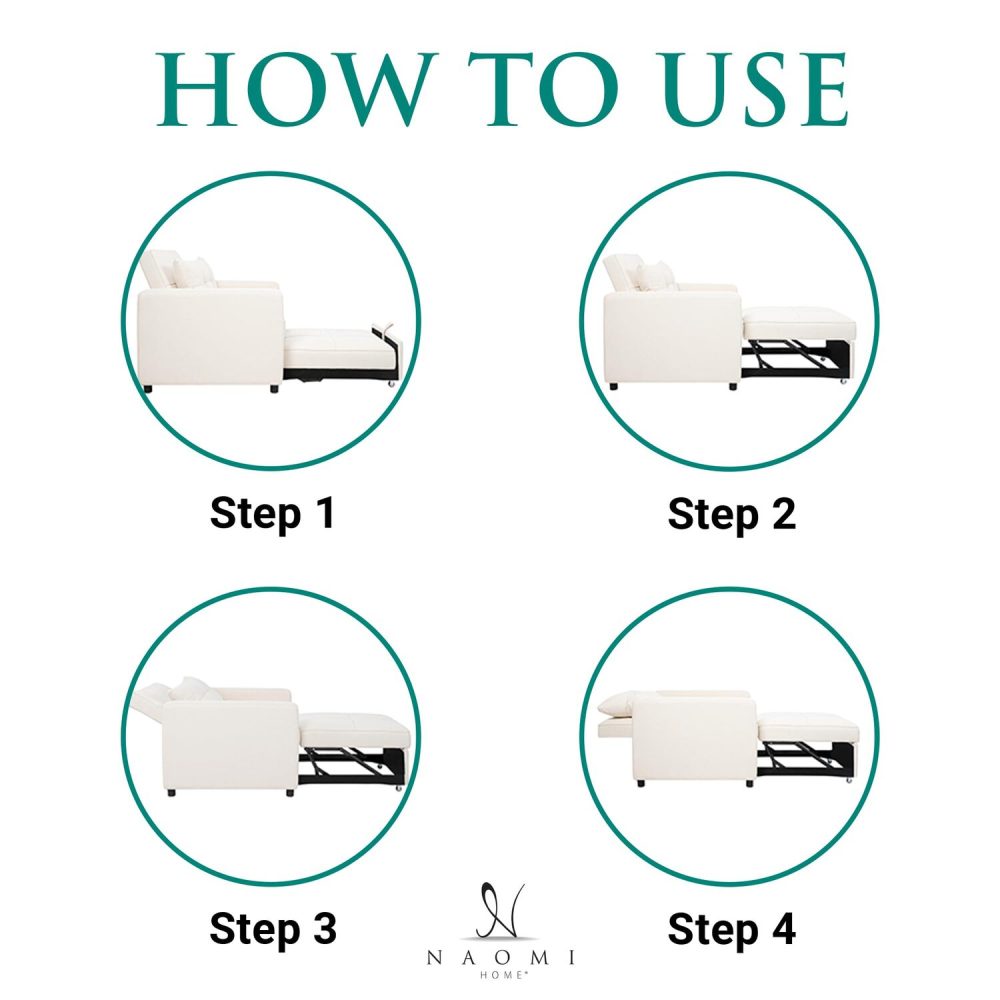 HOW TO USE

Step 1

Step 2

Step 3

Step 4

N
NAOMI
HOME®